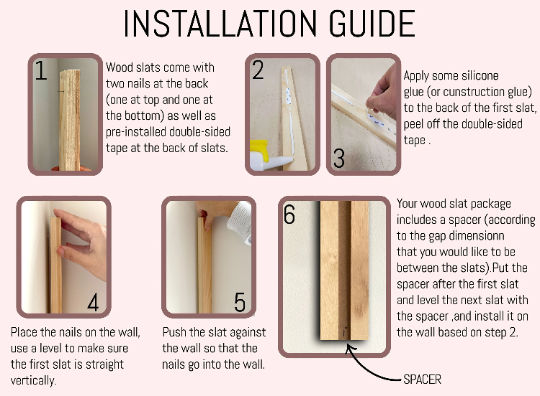 INSTALLATION GUIDE

1

Wood slats come with two nails at the back (one at top and one at the bottom) as well as pre-installed double-sided tape at the back of slats.

2

3

Apply some silicone glue (or cunstruction glue) to the back of the first slat, peel off the double-sided tape .

4

Place the nails on the wall, use a level to make sure the first slat is straight vertically.

5

Push the slat against the wall so that the nails go into the wall.

6

Your wood slat package includes a spacer (according to the gap dimensionn that you would like to be between the slats).Put the spacer after the first slat and level the next slat with the spacer ,and install it on the wall based on step 2.

SPACER