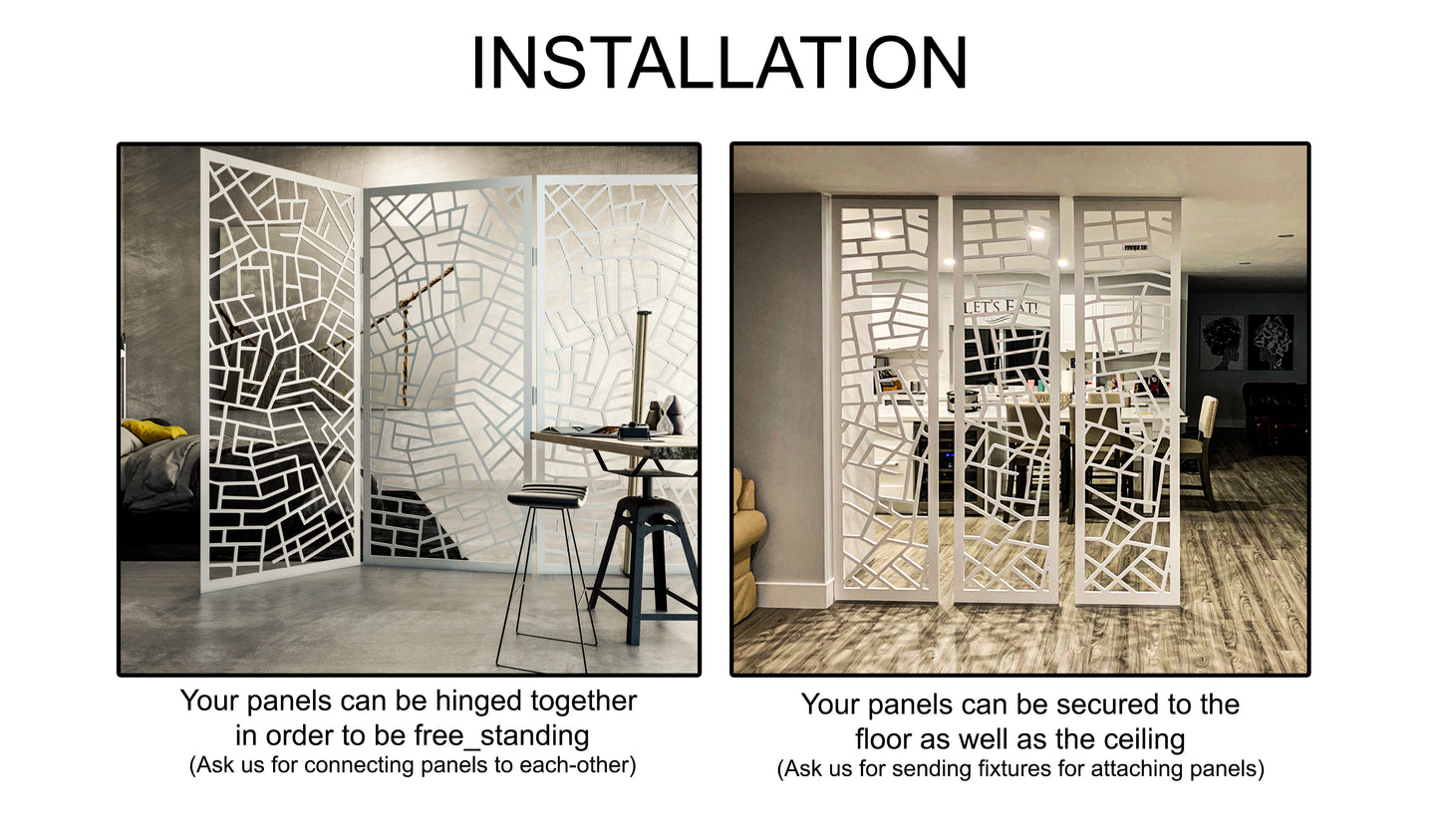 INSTALLATION

LET'S EAT!

Your panels can be hinged together in order to be free_standing
(Ask us for connecting panels to each-other)

Your panels can be secured to the floor as well as the ceiling
(Ask us for sending fixtures for attaching panels)