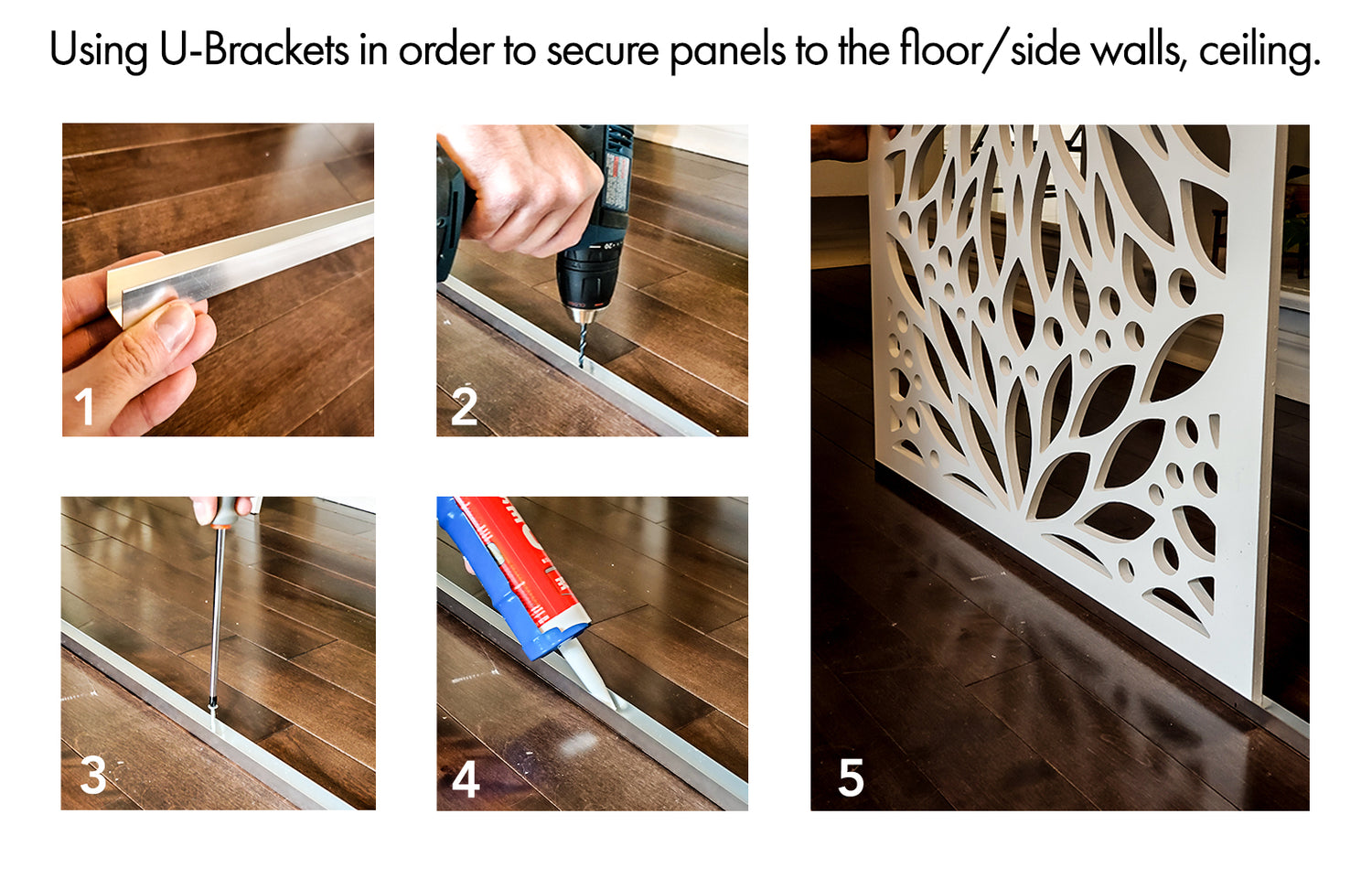 Using U-Brackets in order to secure panels to the floor/side walls, ceiling.

1

2

3

4

5