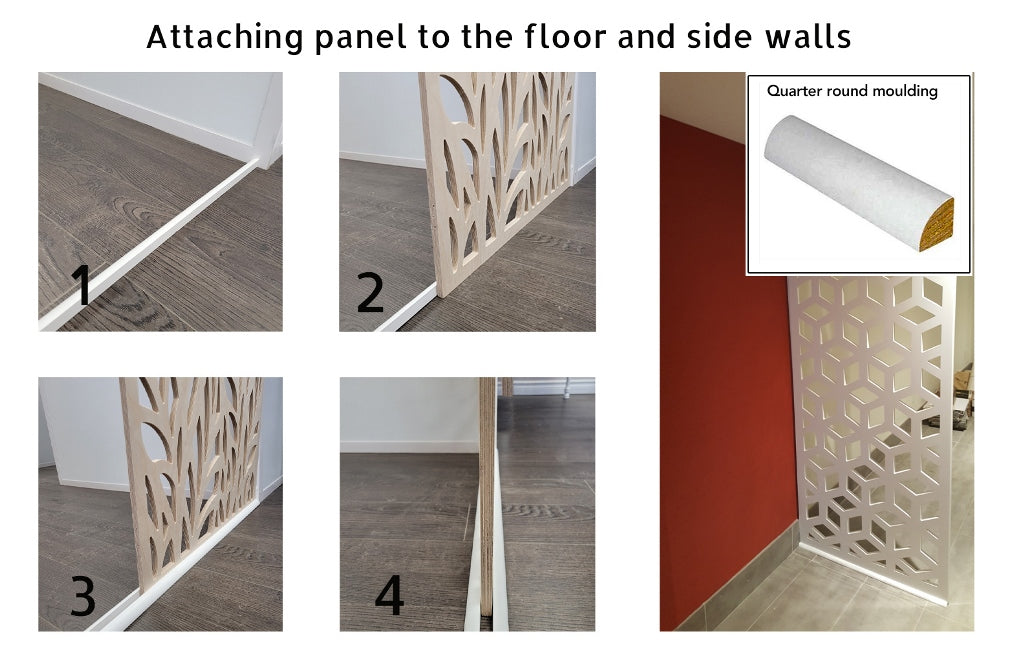 Attaching panel to the floor and side walls

1

2

3

4

Quarter round moulding